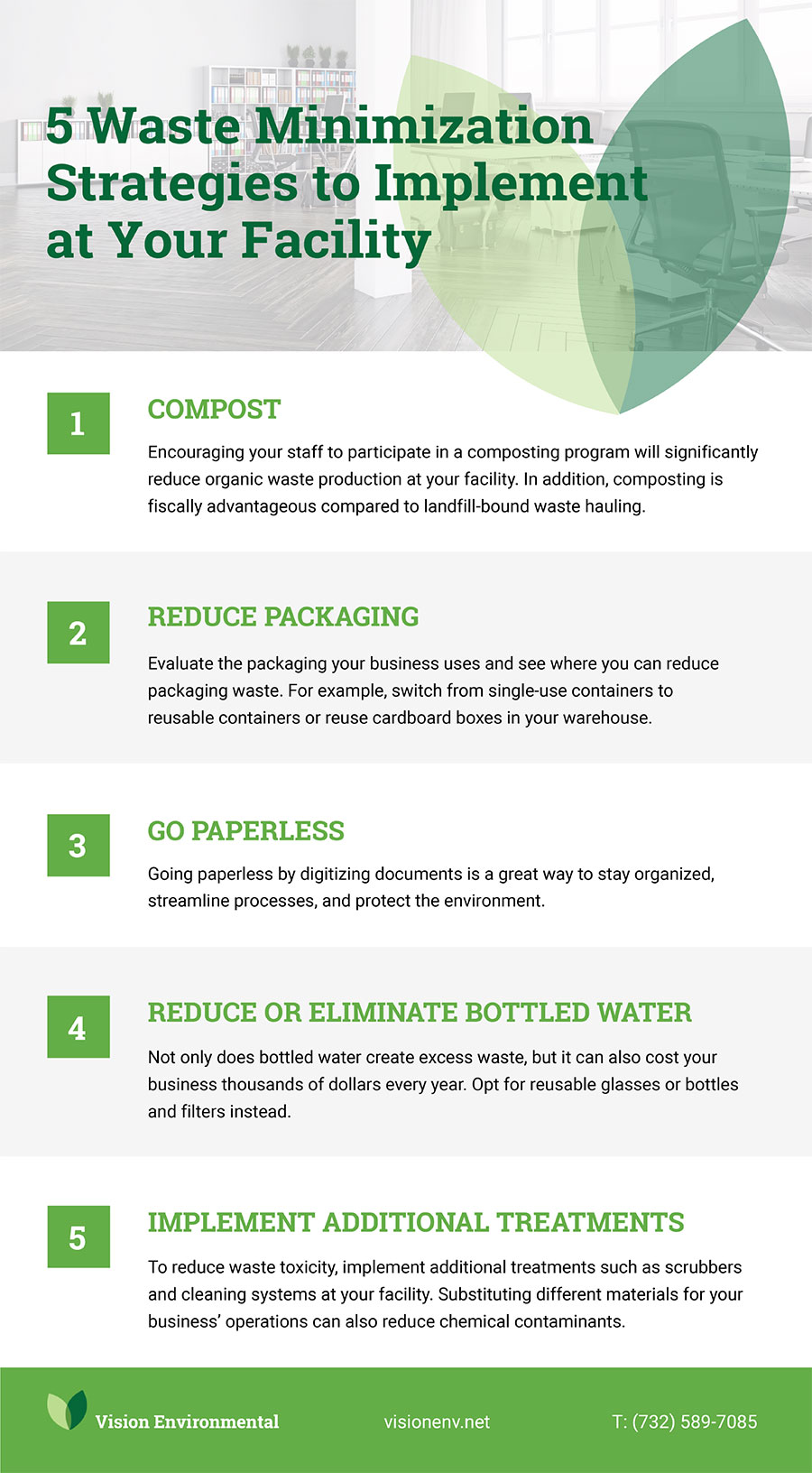 5 Waste Minimization Strategies to Implement at Your Facility

1

COMPOST

Encouraging your staff to participate in a composting program will significantly reduce organic waste production at your facility. In addition, composting is fiscally advantageous compared to landfill-bound waste hauling.

2

REDUCE PACKAGING

Evaluate the packaging your business uses and see where you can reduce packaging waste. For example, switch from single-use containers to reusable containers or reuse cardboard boxes in your warehouse.

3

GO PAPERLESS

Going paperless by digitizing documents is a great way to stay organized, streamline processes, and protect the environment.

4

REDUCE OR ELIMINATE BOTTLED WATER

Not only does bottled water create excess waste, but it can also cost your business thousands of dollars every year. Opt for reusable glasses or bottles and filters instead.

5

IMPLEMENT ADDITIONAL TREATMENTS

To reduce waste toxicity, implement additional treatments such as scrubbers and cleaning systems at your facility. Substituting different materials for your business' operations can also reduce chemical contaminants.

Vision Environmental

visionenv.net

T: (732) 589-7085